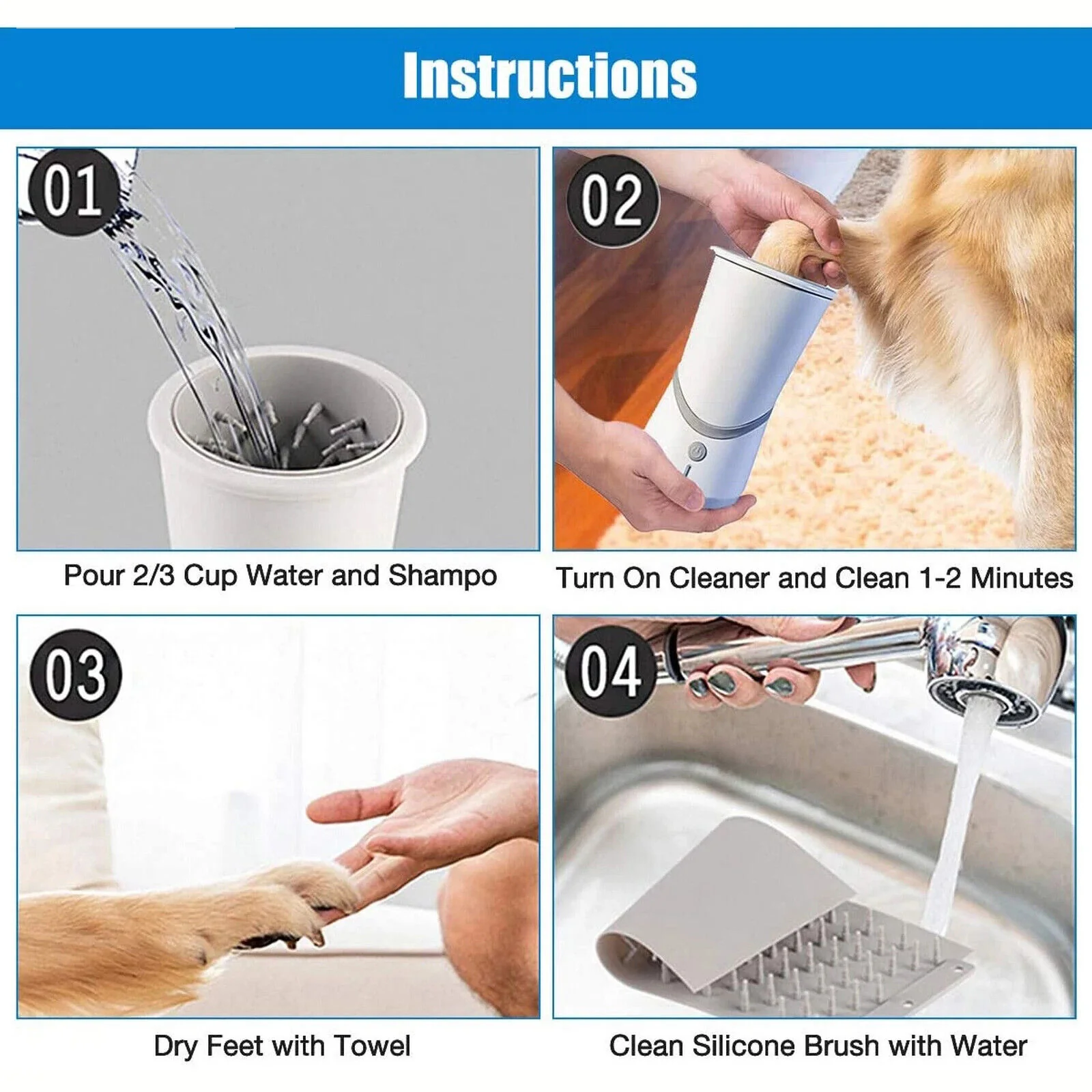 Instructions

01

Pour 2/3 Cup Water and Shampo

02

Turn On Cleaner and Clean 1-2 Minutes

03

Dry Feet with Towel

04

Clean Silicone Brush with Water